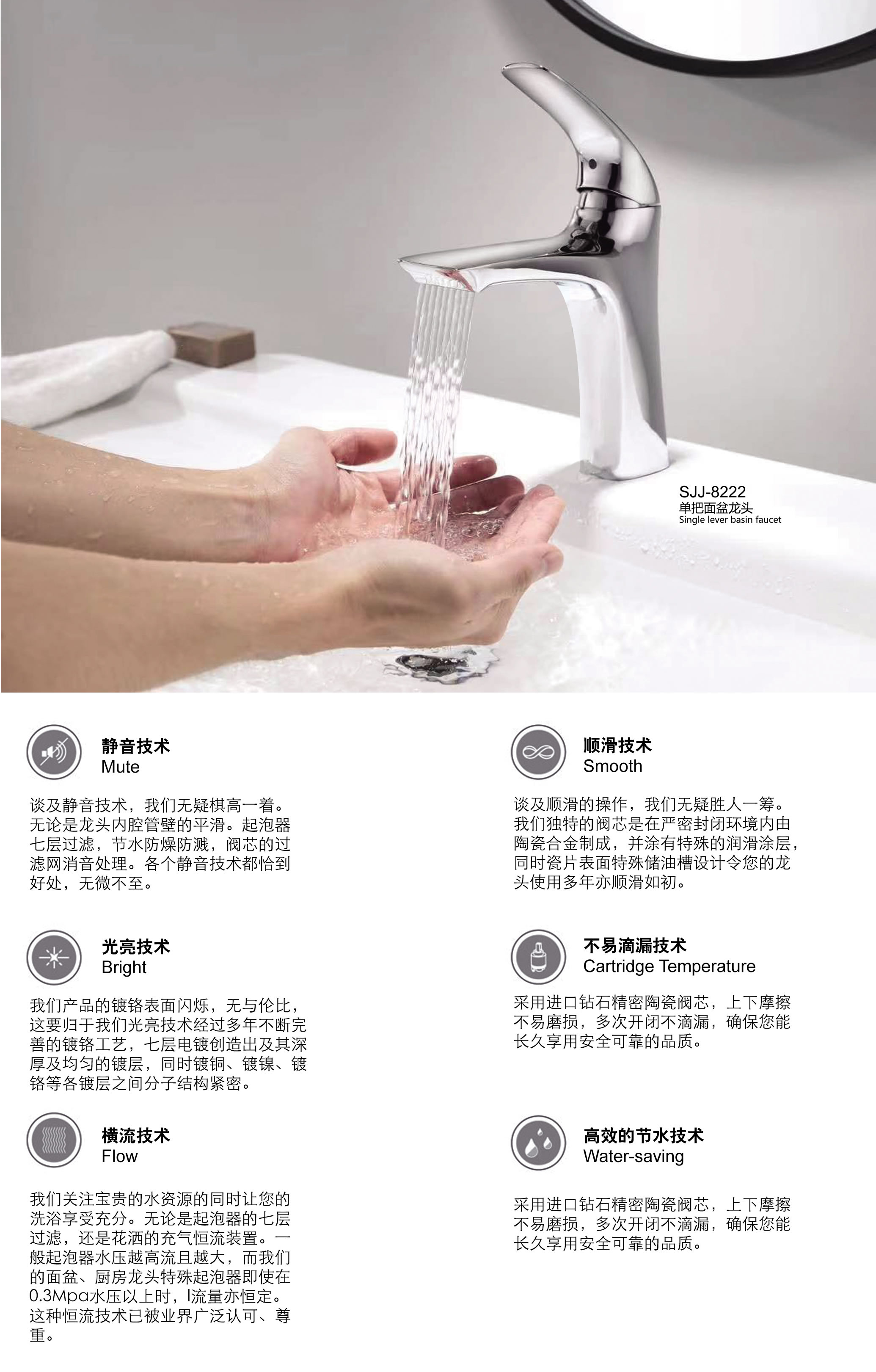 SJJ-8222
单把面盆龙头
Single lever basin faucet

静音技术
Mute

谈及静音技术，我们无疑棋高一着。无论是龙头内腔管壁的平滑。起泡器七层过滤，节水防燥防溅，阀芯的过滤网消音处理。各个静音技术都恰到好处，无微不至。

光亮技术
Bright

我们产品的镀铬表面闪烁，无与伦比，这要归于我们光亮技术经过多年不断完善的镀铬工艺，七层电镀创造出及其深厚及均匀的镀层，同时镀铜、镀镍、镀铬等各镀层之间分子结构紧密。

横流技术
Flow

我们关注宝贵的水资源的同时让您的洗浴享受充分。无论是起泡器的七层过滤，还是花洒的充气恒流装置。一般起泡器水压越高流且越大，而我们的面盆、厨房龙头特殊起泡器即使在0.3Mpa水压以上时，l流量亦恒定。这种恒流技术已被业界广泛认可、尊重。

顺滑技术
Smooth

谈及顺滑的操作，我们无疑胜人一筹。我们独特的阀芯是在严密封闭环境内由陶瓷合金制成，并涂有特殊的润滑涂层，同时瓷片表面特殊储油槽设计令您的龙头使用多年亦顺滑如初。

不易滴漏技术
Cartridge Temperature

采用进口钻石精密陶瓷阀芯，上下摩擦不易磨损，多次开闭不滴漏，确保您能长久享用安全可靠的品质。

高效的节水技术
Water-saving

采用进口钻石精密陶瓷阀芯，上下摩擦不易磨损，多次开闭不滴漏，确保您能长久享用安全可靠的品质。